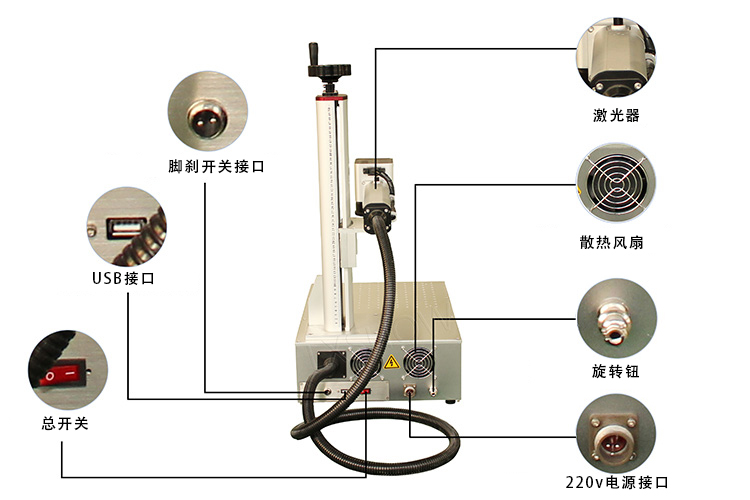 脚刹开关接口

USB接口

总开关

激光器

散热风扇

旋转钮

220v电源接口